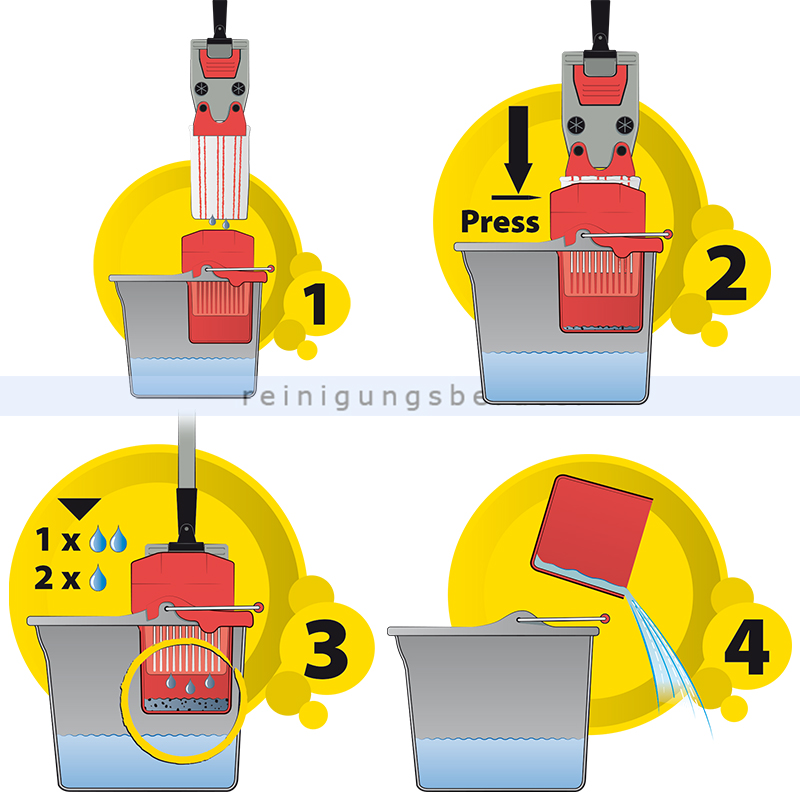 1

Press

2

reinigungsbe

1 x
2 x

3

4