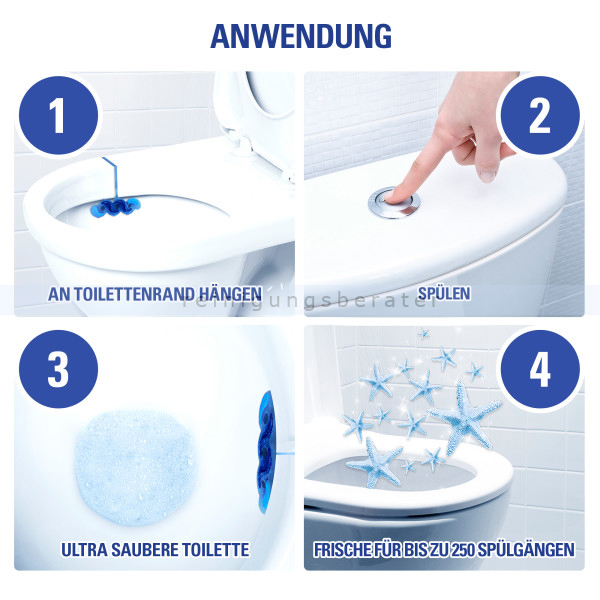 ANWENDUNG

1

AN TOILETTENRAND HÄNGEN

2

SPÜLEN

reinigungsberater

3

ULTRA SAUBERE TOILETTE

4

FRISCHE FÜR BIS ZU 250 SPÜLGÄNGEN